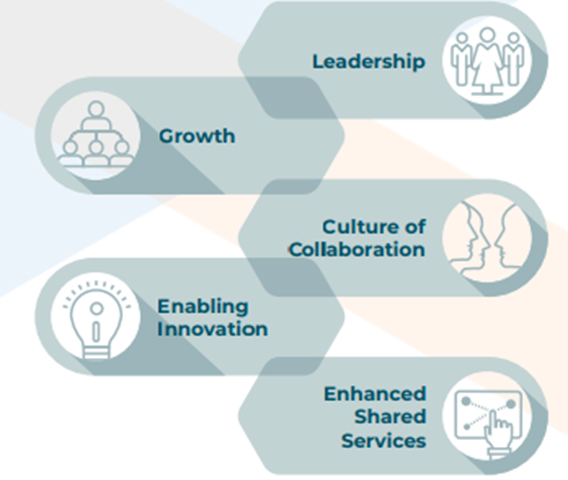 Leadership

Growth

Culture of Collaboration

Enabling Innovation

Enhanced Shared Services